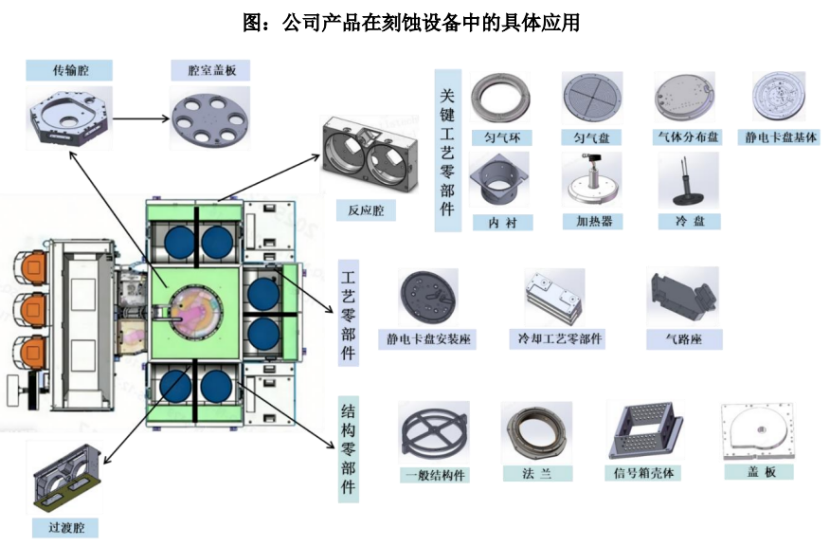 图：公司产品在刻蚀设备中的具体应用

传输腔

腔室盖板

反应腔

过渡腔

关键工艺零部件

匀气环

匀气盘

气体分布盘

静电卡盘基体

内 衬

加热器

冷 盘

工艺零部件

静电卡盘安装座

冷却工艺零部件

气路座

结构零部件

一般结构件

法 兰

信号箱壳体

盖 板